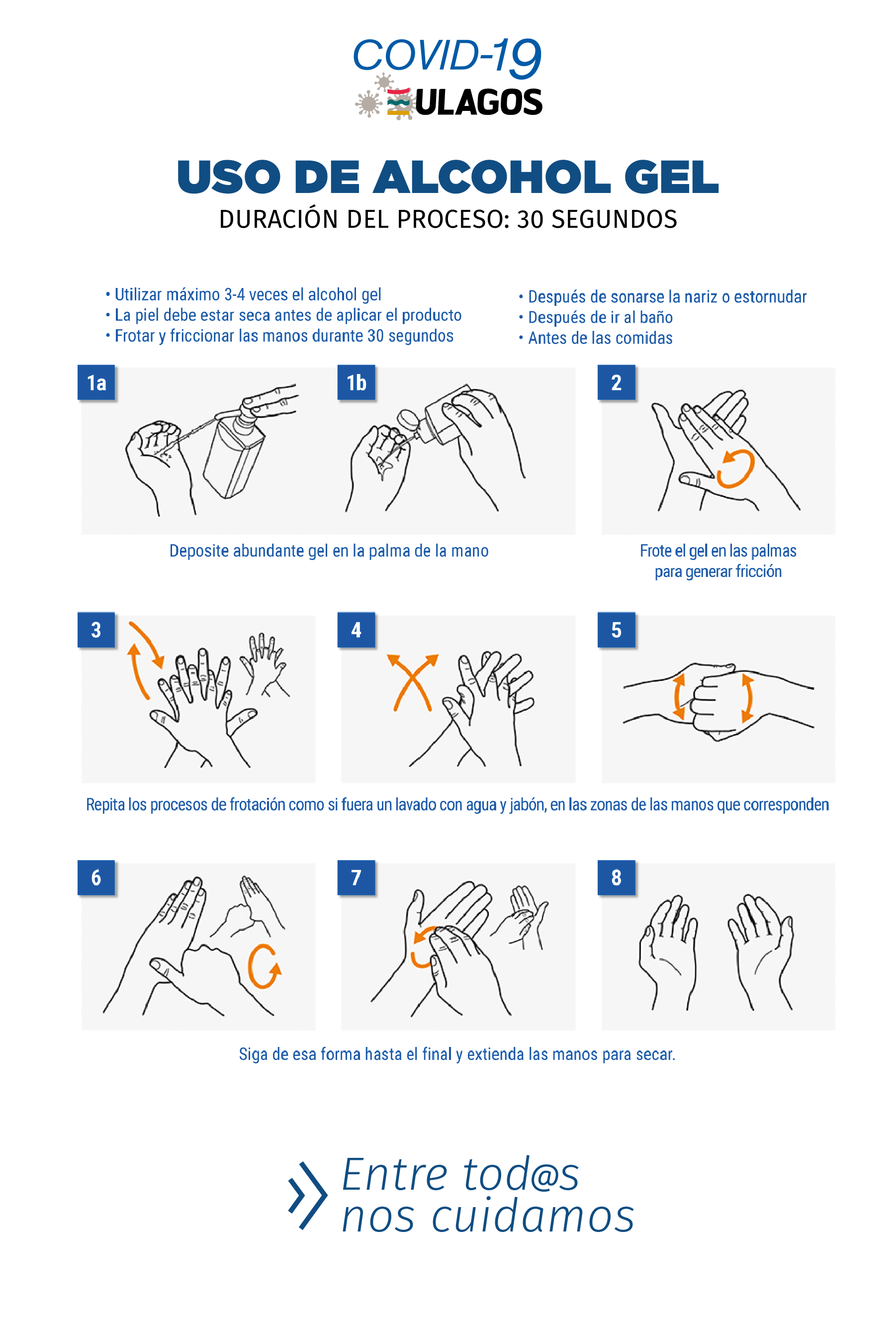 COVID-19
ULAGOS

USO DE ALCOHOL GEL
DURACIÓN DEL PROCESO: 30 SEGUNDOS

• Utilizar máximo 3-4 veces el alcohol gel
• La piel debe estar seca antes de aplicar el producto
• Frotar y friccionar las manos durante 30 segundos

• Después de sonarse la nariz o estornudar
• Después de ir al baño
• Antes de las comidas

1a

1b

2

Deposite abundante gel en la palma de la mano

Frote el gel en las palmas para generar fricción

3

4

5

Repita los procesos de frotación como si fuera un lavado con agua y jabón, en las zonas de las manos que corresponden

6

7

8

Siga de esa forma hasta el final y extienda las manos para secar.

Entre tod@s nos cuidamos