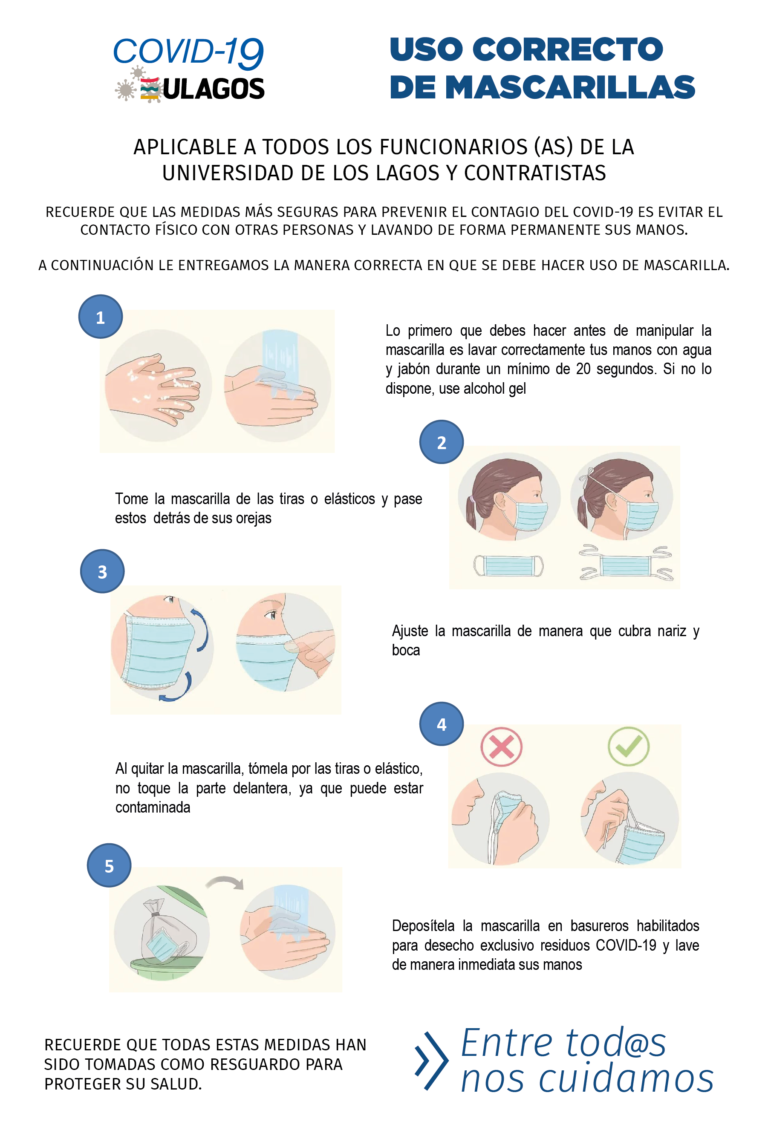 COVID-19
ULAGOS

USO CORRECTO DE MASCARILLAS

APLICABLE A TODOS LOS FUNCIONARIOS (AS) DE LA UNIVERSIDAD DE LOS LAGOS Y CONTRATISTAS

RECUERDE QUE LAS MEDIDAS MÁS SEGURAS PARA PREVENIR EL CONTAGIO DEL COVID-19 ES EVITAR EL CONTACTO FÍSICO CON OTRAS PERSONAS Y LAVANDO DE FORMA PERMANENTE SUS MANOS.

A CONTINUACIÓN LE ENTREGAMOS LA MANERA CORRECTA EN QUE SE DEBE HACER USO DE MASCARILLA.

1

Lo primero que debes hacer antes de manipular la mascarilla es lavar correctamente tus manos con agua y jabón durante un mínimo de 20 segundos. Si no lo dispone, use alcohol gel

2

Tome la mascarilla de las tiras o elásticos y pase estos detrás de sus orejas

3

Ajuste la mascarilla de manera que cubra nariz y boca

4

Al quitar la mascarilla, tómela por las tiras o elástico, no toque la parte delantera, ya que puede estar contaminada

5

Deposítela la mascarilla en basureros habilitados para desecho exclusivo residuos COVID-19 y lave de manera inmediata sus manos

RECUERDE QUE TODAS ESTAS MEDIDAS HAN SIDO TOMADAS COMO RESGUARDO PARA PROTEGER SU SALUD.

Entre tod@s nos cuidamos