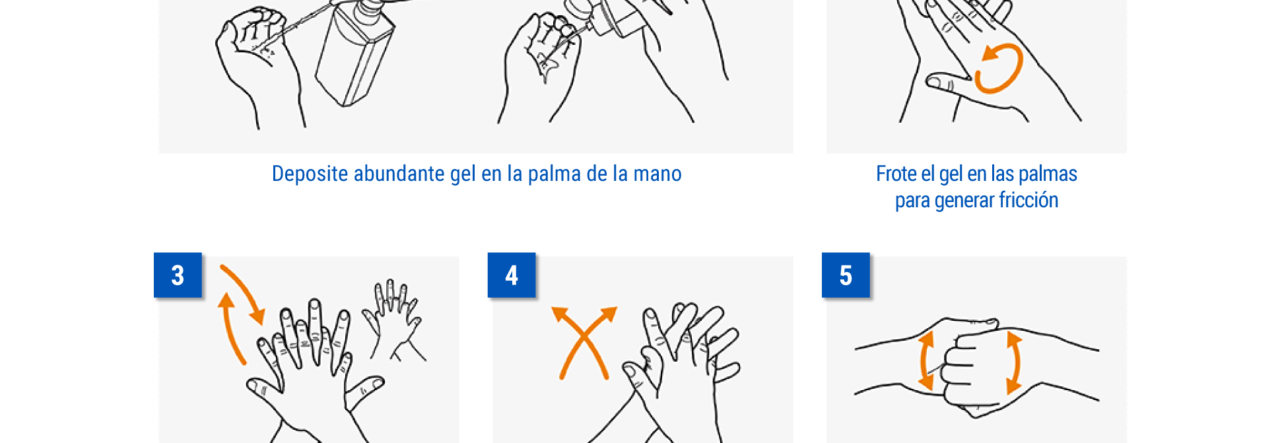 Deposite abundante gel en la palma de la mano

Frote el gel en las palmas para generar fricción

3

4

5